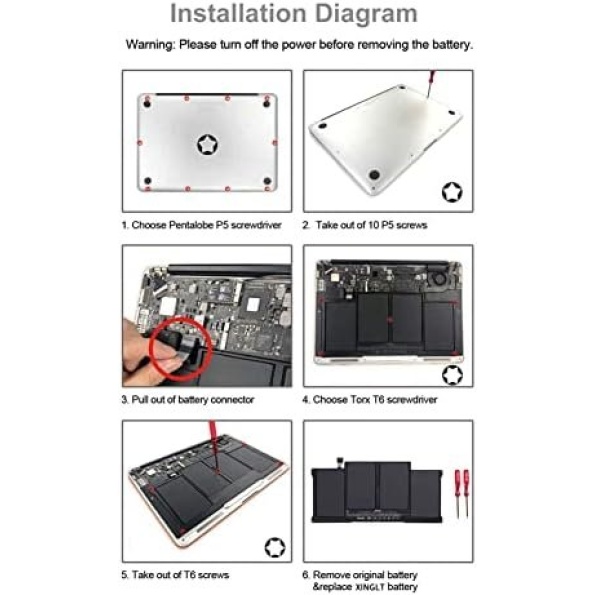 Installation Diagram

Warning: Please turn off the power before removing the battery.

1. Choose Pentalobe P5 screwdriver

2. Take out of 10 P5 screws

3. Pull out of battery connector

4. Choose Torx T6 screwdriver

5. Take out of T6 screws

6. Remove original battery &replace XINGLT battery